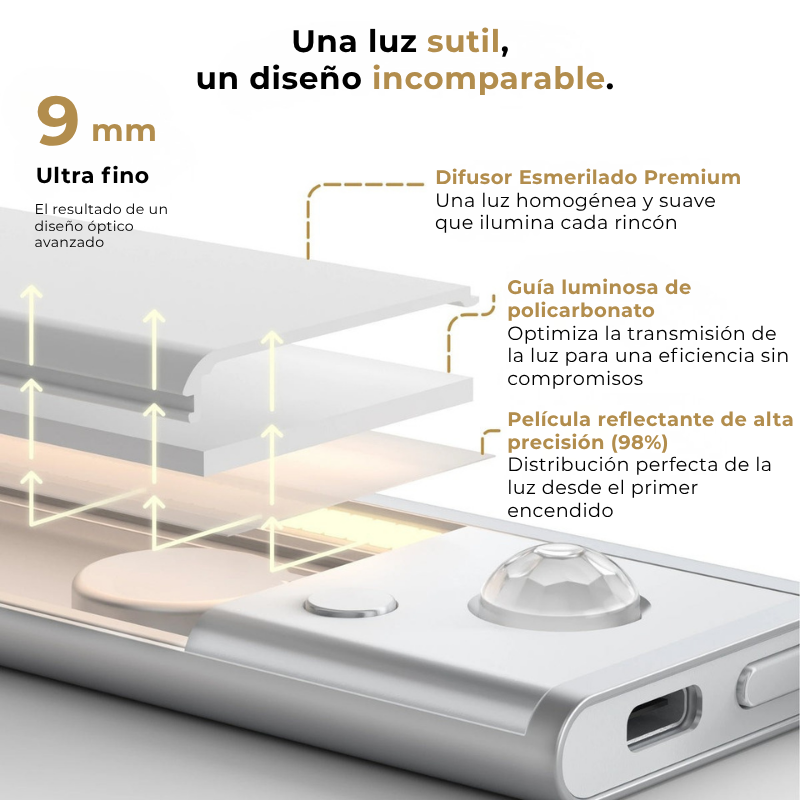 Una luz sutil,
un diseño incomparable.

9 mm

Ultra fino

El resultado de un diseño óptico avanzado

Difusor Esmerilado Premium
Una luz homogénea y suave que ilumina cada rincón

Guía luminosa de policarbonato
Optimiza la transmisión de la luz para una eficiencia sin compromisos

Película reflectante de alta precisión (98%)
Distribución perfecta de la luz desde el primer encendido